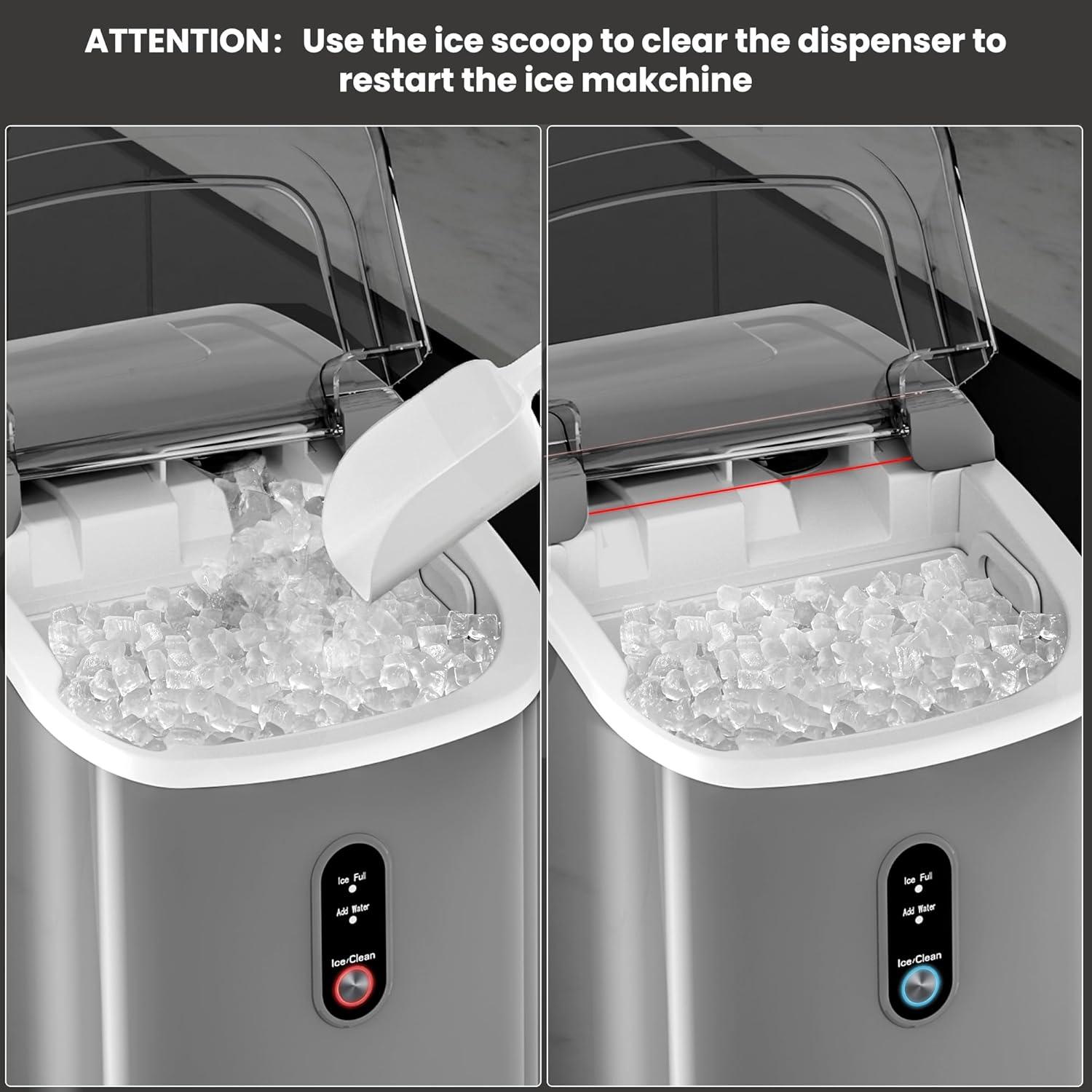 ATTENTION： Use the ice scoop to clear the dispenser to restart the ice makchine

Ice Full
Add Water
Ice/Clean

Ice Full
Add Water
Ice/Clean